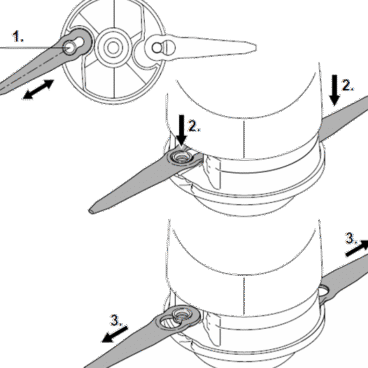 1.

2.

2.

3.

3.