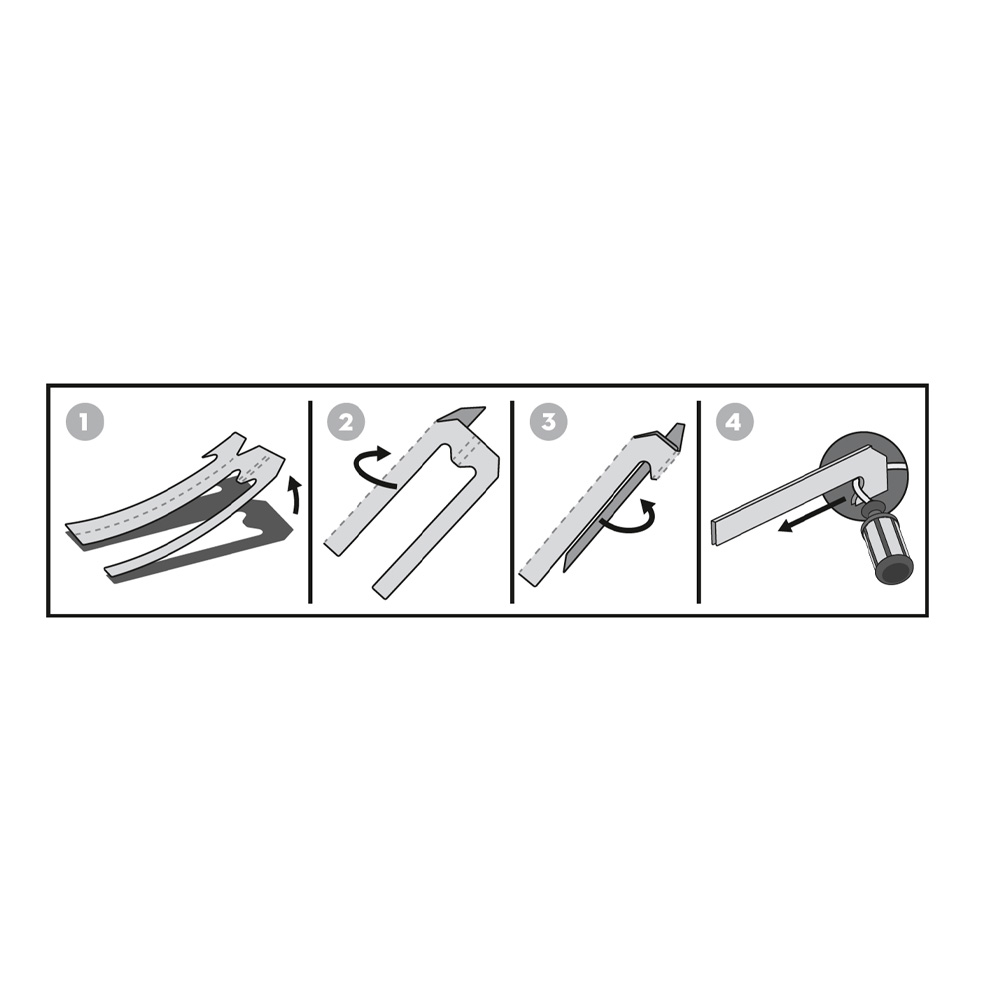 1
2
3
4